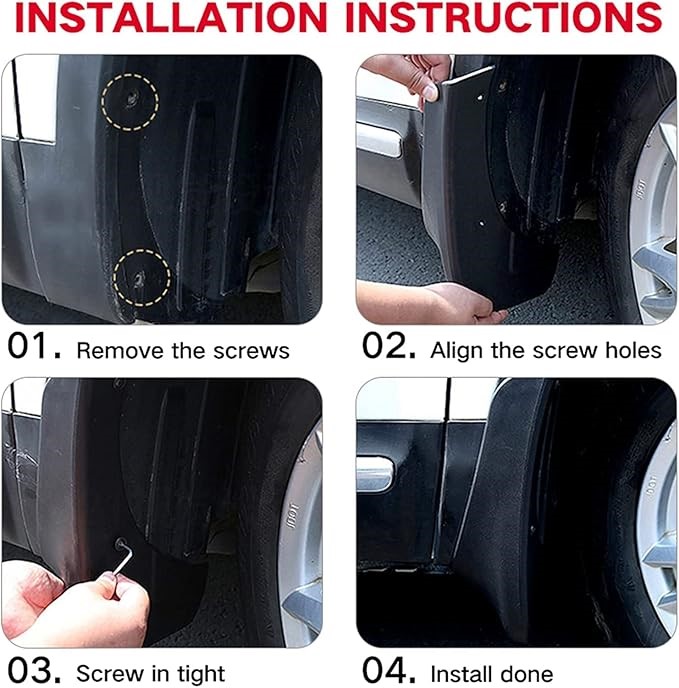 INSTALLATION INSTRUCTIONS

01. Remove the screws

02. Align the screw holes

03. Screw in tight

04. Install done