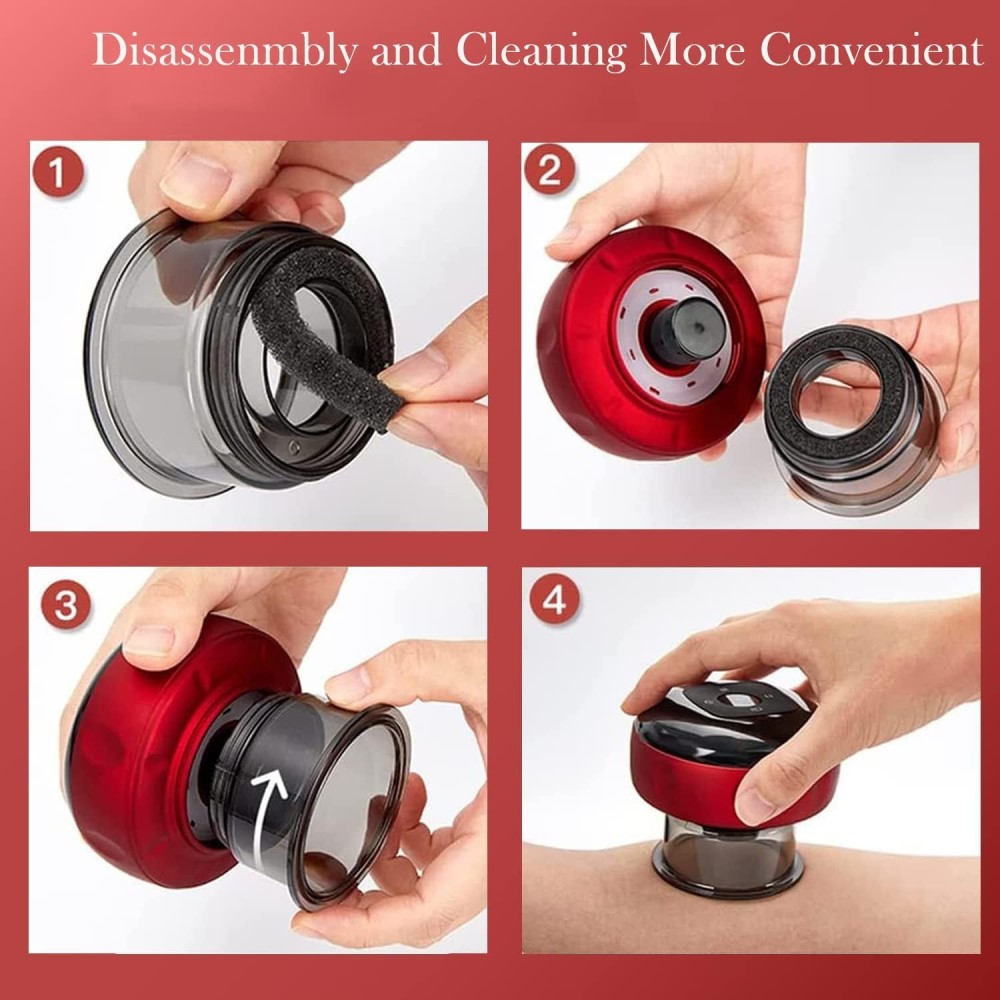 Disassenmbly and Cleaning More Convenient

1

2

3

4