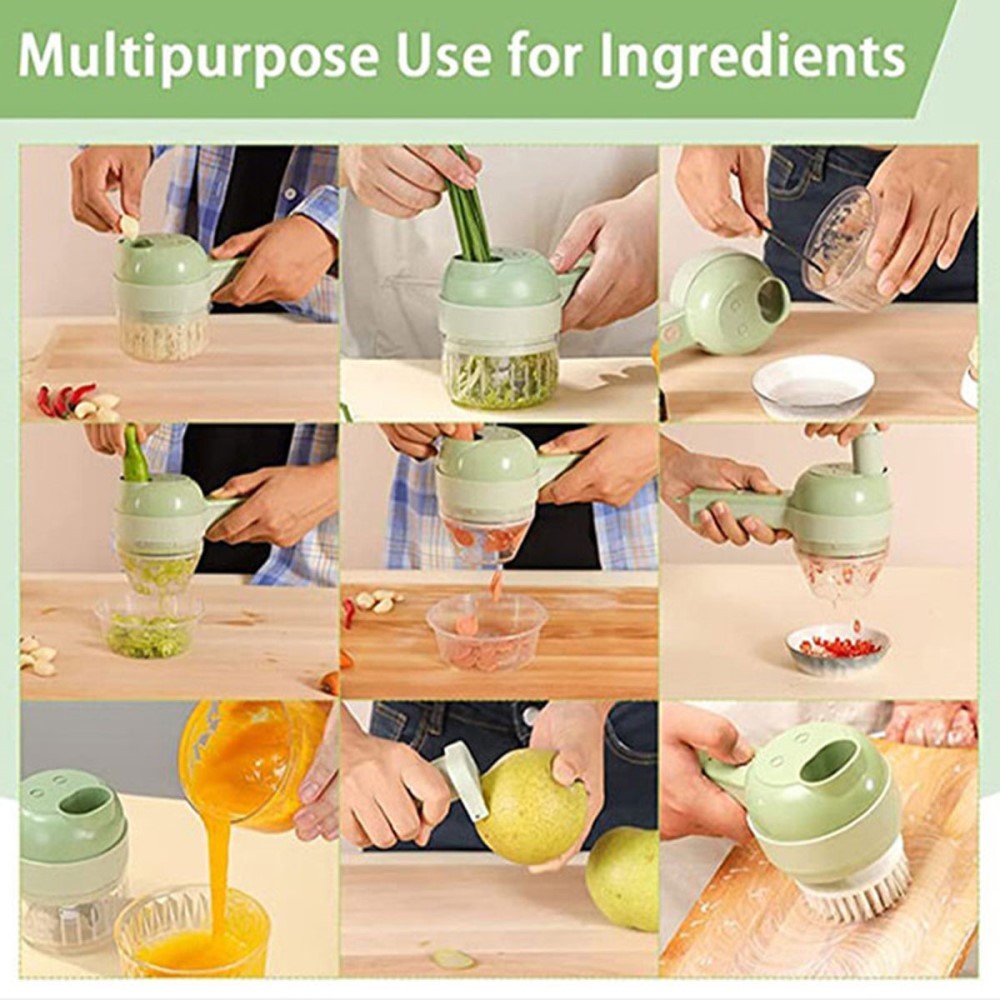 Multipurpose Use for Ingredients