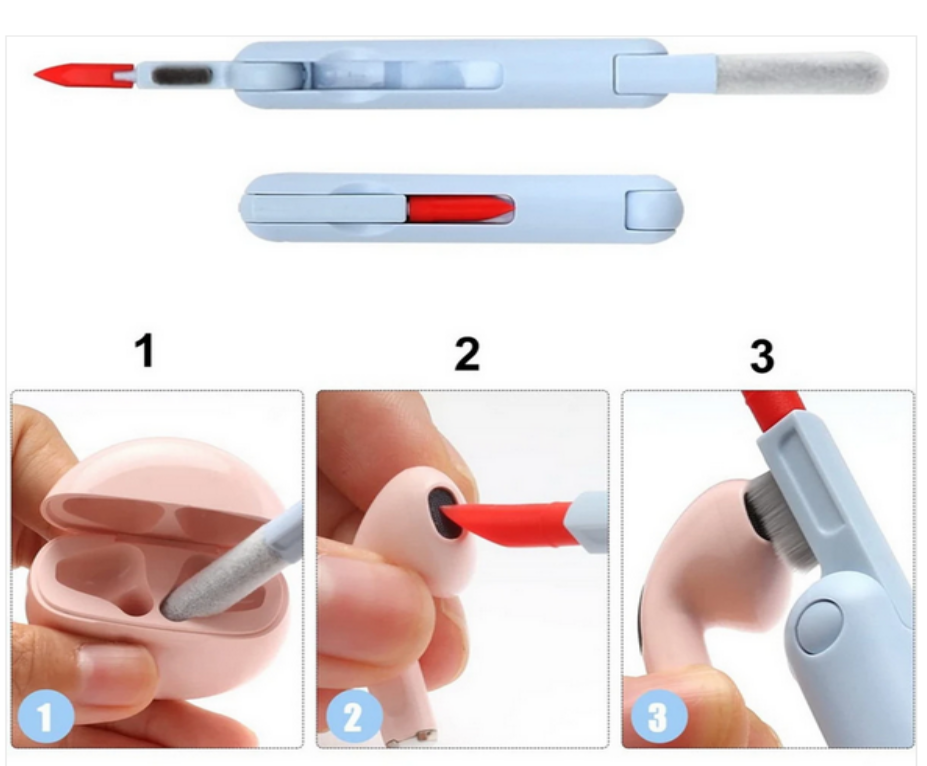 1
2
3
1
2
3