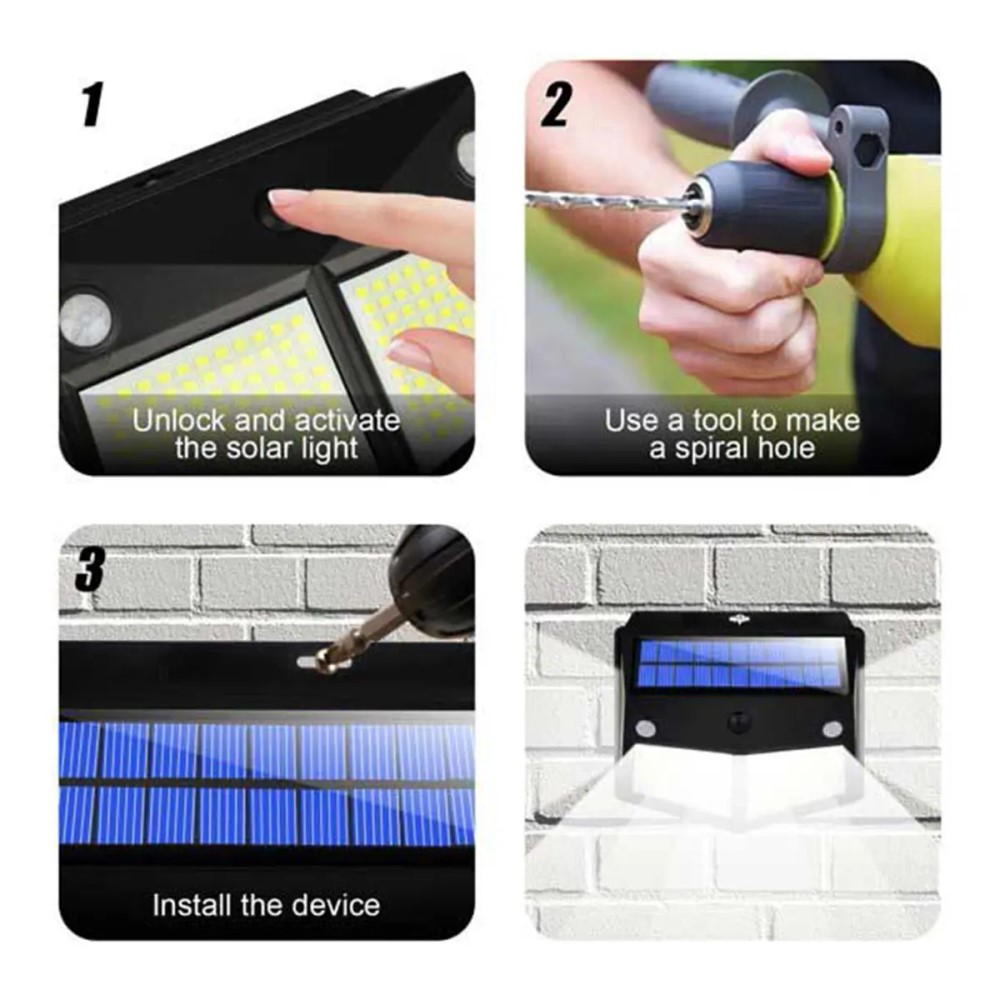 1

Unlock and activate the solar light

2

Use a tool to make a spiral hole

3

Install the device