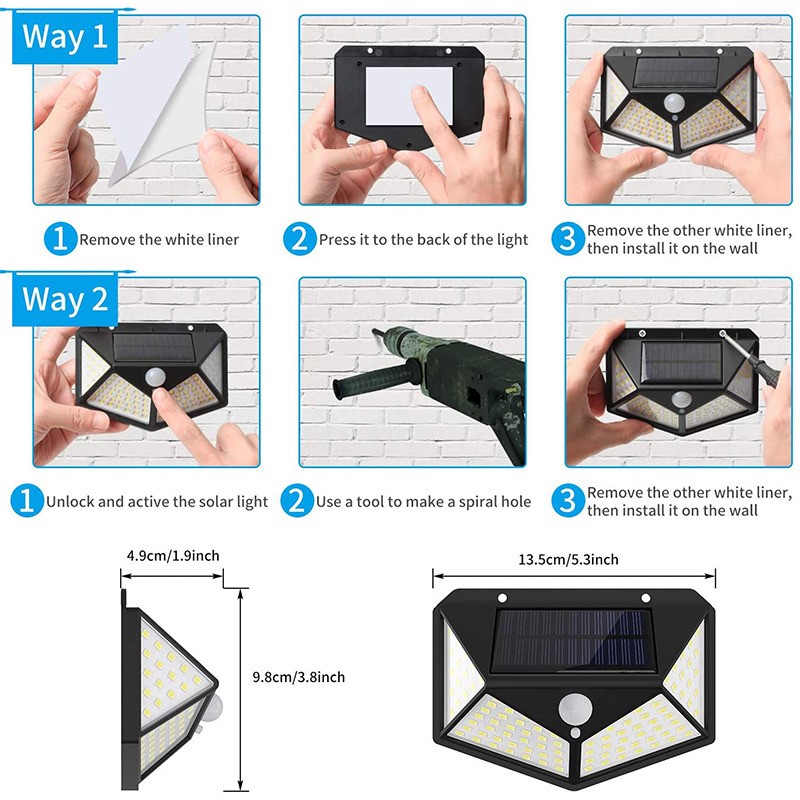 Way 1

1 Remove the white liner

2 Press it to the back of the light

3 Remove the other white liner, then install it on the wall

Way 2

1 Unlock and active the solar light

2 Use a tool to make a spiral hole

3 Remove the other white liner, then install it on the wall

4.9cm/1.9inch

9.8cm/3.8inch

13.5cm/5.3inch