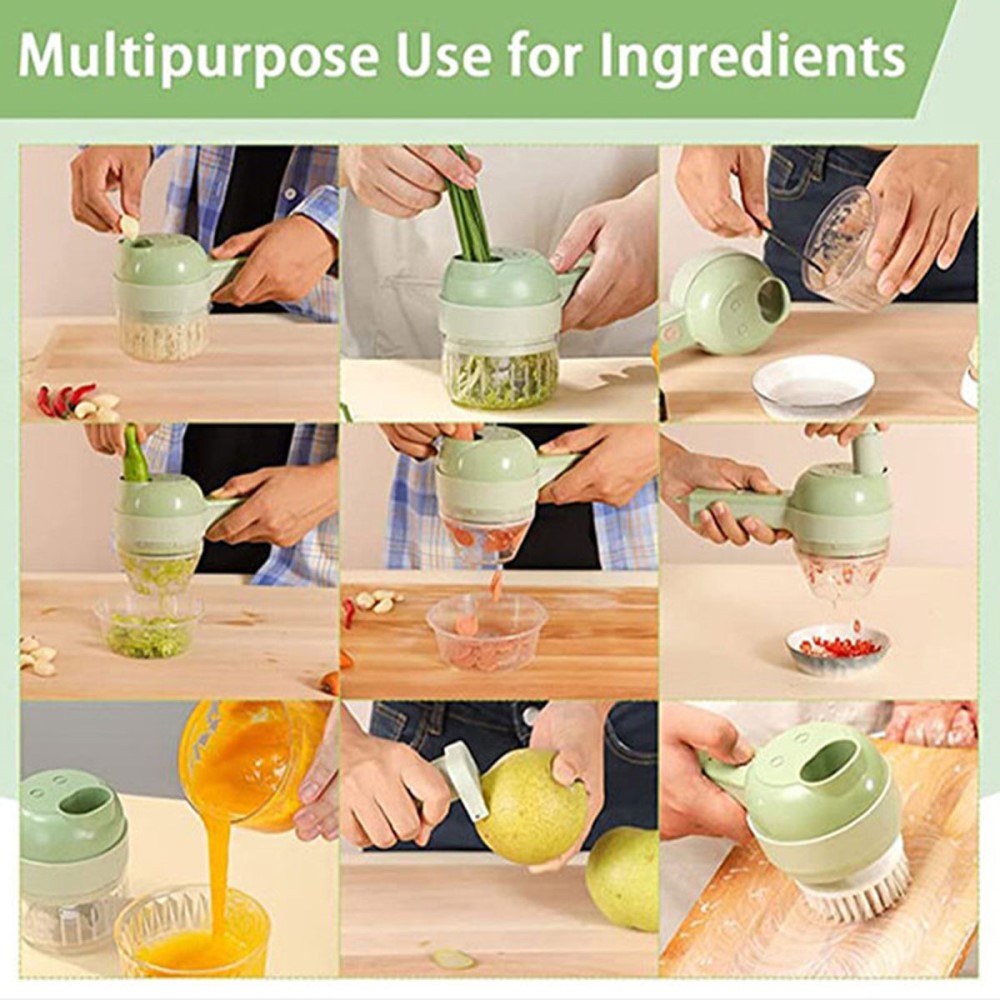 Multipurpose Use for Ingredients